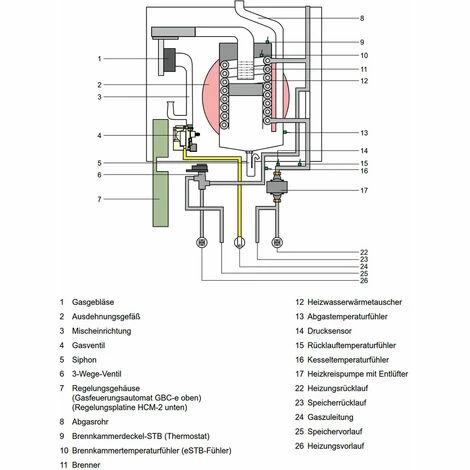 1
2
3
4
5
6
7

8
9
10
11
12
13
14
15
16
17
22
23
24
25
26

1 Gasgebläse
2 Ausdehnungsgefäß
3 Mischeinrichtung
4 Gasventil
5 Siphon
6 3-Wege-Ventil
7 Regelungsgehäuse (Gasfeuerungsautomat GBC-e oben) (Regelungsplatine HCM-2 unten)
8 Abgasrohr
9 Brennkammerdeckel-STB (Thermostat)
10 Brennkammertemperaturfühler (eSTB-Fühler)
11 Brenner

12 Heizwasserwärmetauscher
13 Abgastemperaturfühler
14 Drucksensor
15 Rücklauftemperaturfühler
16 Kesseltemperaturfühler
17 Heizkreispumpe mit Entlüfter
22 Heizungsrücklauf
23 Speicherrücklauf
24 Gaszuleitung
25 Speichervorlauf
26 Heizungsvorlauf